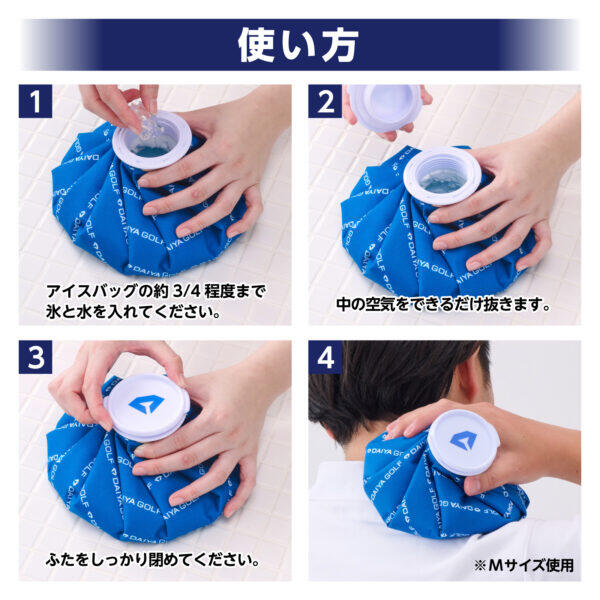 使い方

1

DAIYA GOLF

アイスバッグの約 3/4 程度まで氷と水を入れてください。

2

DAIYA GOLF

中の空気をできるだけ抜きます。

3

DAIYA GOLF

ふたをしっかり閉めてください。

4

DAIYA GOLF

※Mサイズ使用