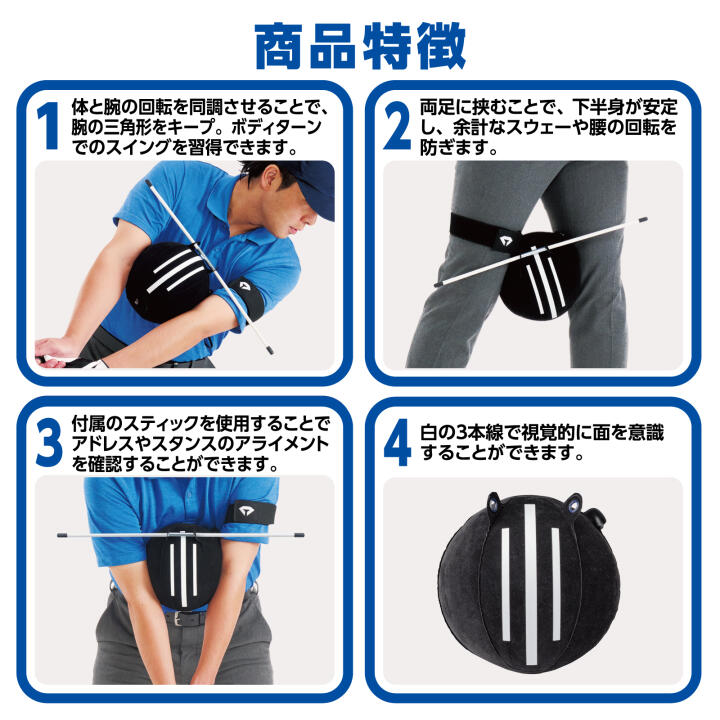 商品特徴

1 体と腕の回転を同調させることで、腕の三角形をキープ。ボディターンでのスイングを習得できます。

2 両足に挟むことで、下半身が安定し、余計なスウェーや腰の回転を防ぎます。

3 付属のスティックを使用することでアドレスやスタンスのアライメントを確認することができます。

4 白の3本線で視覚的に面を意識することができます。