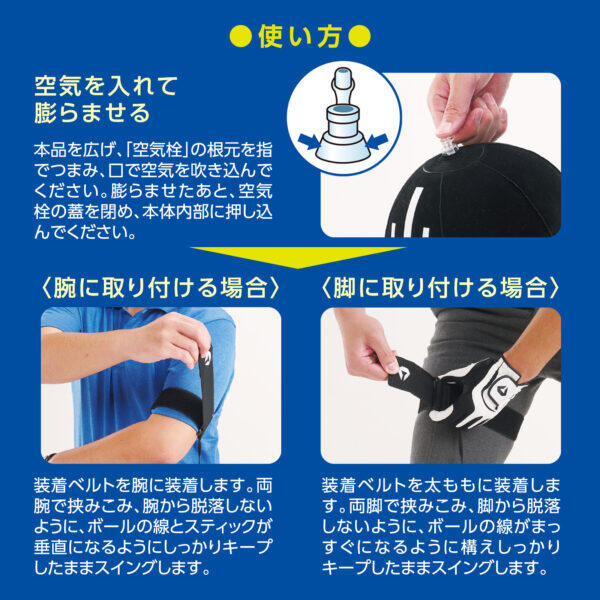 ●使い方●

空気を入れて膨らませる

本品を広げ、「空気栓」の根元を指でつまみ、口で空気を吹き込んでください。膨らませたあと、空気栓の蓋を閉め、本体内部に押し込んでください。

〈腕に取り付ける場合〉

装着ベルトを腕に装着します。両腕で挟みこみ、腕から脱落しないように、ボールの線とスティックが垂直になるようにしっかりキープしたままスイングします。

〈脚に取り付ける場合〉

装着ベルトを太ももに装着します。両脚で挟みこみ、脚から脱落しないように、ボールの線がまっすぐになるように構えしっかりキープしたままスイングします。